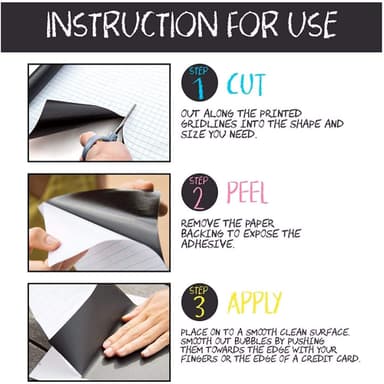 INSTRUCTION FOR USE

STEP 1 CUT

OUT ALONG THE PRINTED GRIDLINES INTO THE SHAPE AND SIZE YOU NEED.

STEP 2 PEEL

REMOVE THE PAPER BACKING TO EXPOSE THE ADHESIVE.

STEP 3 APPLY

PLACE ON TO A SMOOTH CLEAN SURFACE. SMOOTH OUT BUBBLES BY PUSHING THEM TOWARDS THE EDGE WITH YOUR FINGERS OR THE EDGE OF A CREDIT CARD.