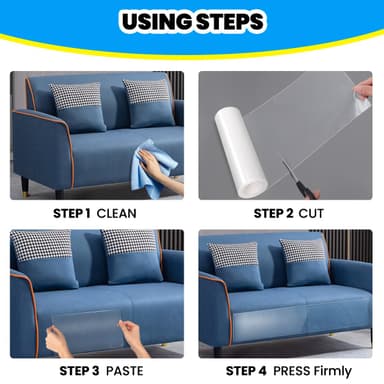 USING STEPS

STEP 1 CLEAN

STEP 2 CUT

STEP 3 PASTE

STEP 4 PRESS Firmly