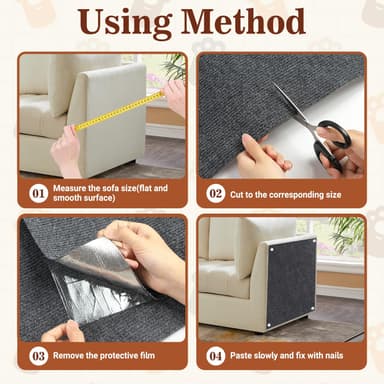 Using Method

01 Measure the sofa size(flat and smooth surface)

02 Cut to the corresponding size

03 Remove the protective film

04 Paste slowly and fix with nails