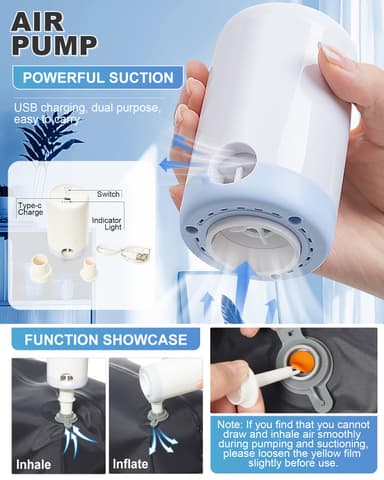 AIR PUMP

POWERFUL SUCTION

USB charging, dual purpose, easy to carry

Switch

Type-c Charge

Indicator Light

FUNCTION SHOWCASE

Inhale

Inflate

Note: If you find that you cannot draw and inhale air smoothly during pumping and suctioning, please loosen the yellow film slightly before use.