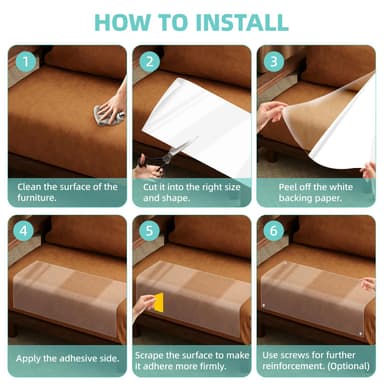 HOW TO INSTALL

1
Clean the surface of the furniture.

2
Cut it into the right size and shape.

3
Peel off the white backing paper.

4
Apply the adhesive side.

5
Scrape the surface to make it adhere more firmly.

6
Use screws for further reinforcement. (Optional)