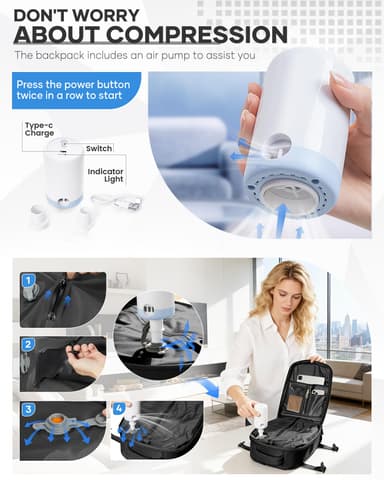 DON'T WORRY
ABOUT COMPRESSION

The backpack includes an air pump to assist you

Press the power button twice in a row to start

Type-c Charge

Switch

Indicator Light

1

2

3

4