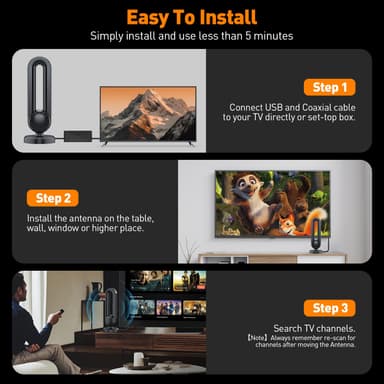 Easy To Install
Simply install and use less than 5 minutes

Step 1
Connect USB and Coaxial cable to your TV directly or set-top box.

Step 2
Install the antenna on the table, wall, window or higher place.

Step 3
Search TV channels.
【Note】Always remember re-scan for channels after moving the Antenna.