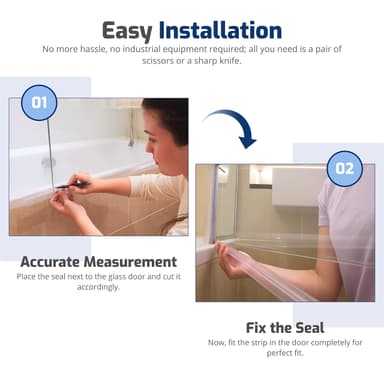 Easy Installation

No more hassle, no industrial equipment required; all you need is a pair of scissors or a sharp knife.

01

Accurate Measurement

Place the seal next to the glass door and cut it accordingly.

02

Fix the Seal

Now, fit the strip in the door completely for perfect fit.