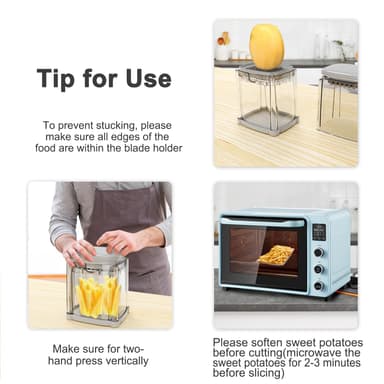 Tip for Use

To prevent stucking, please make sure all edges of the food are within the blade holder

Make sure for two-hand press vertically

Please soften sweet potatoes before cutting(microwave the sweet potatoes for 2-3 minutes before slicing)