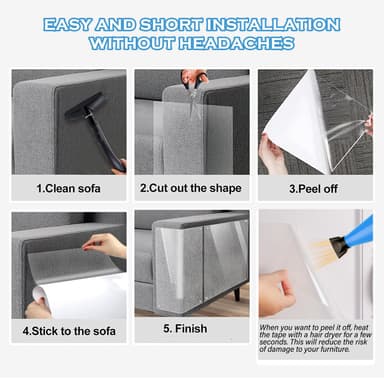 EASY AND SHORT INSTALLATION WITHOUT HEADACHES

1.Clean sofa

2.Cut out the shape

3.Peel off

4.Stick to the sofa

5. Finish

When you want to peel it off, heat the tape with a hair dryer for a few seconds. This will reduce the risk of damage to your furniture.