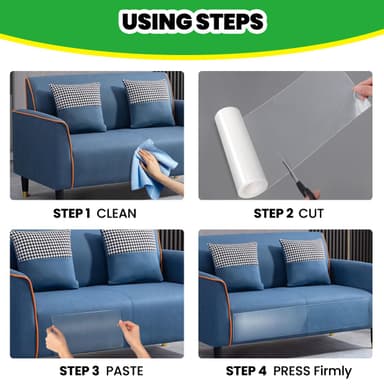 USING STEPS

STEP 1 CLEAN

STEP 2 CUT

STEP 3 PASTE

STEP 4 PRESS Firmly