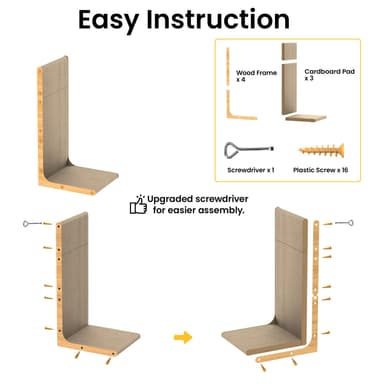 Easy Instruction

Wood Frame x 4

Cardboard Pad x 3

Screwdriver x 1

Plastic Screw x 16

Upgraded screwdriver for easier assembly.